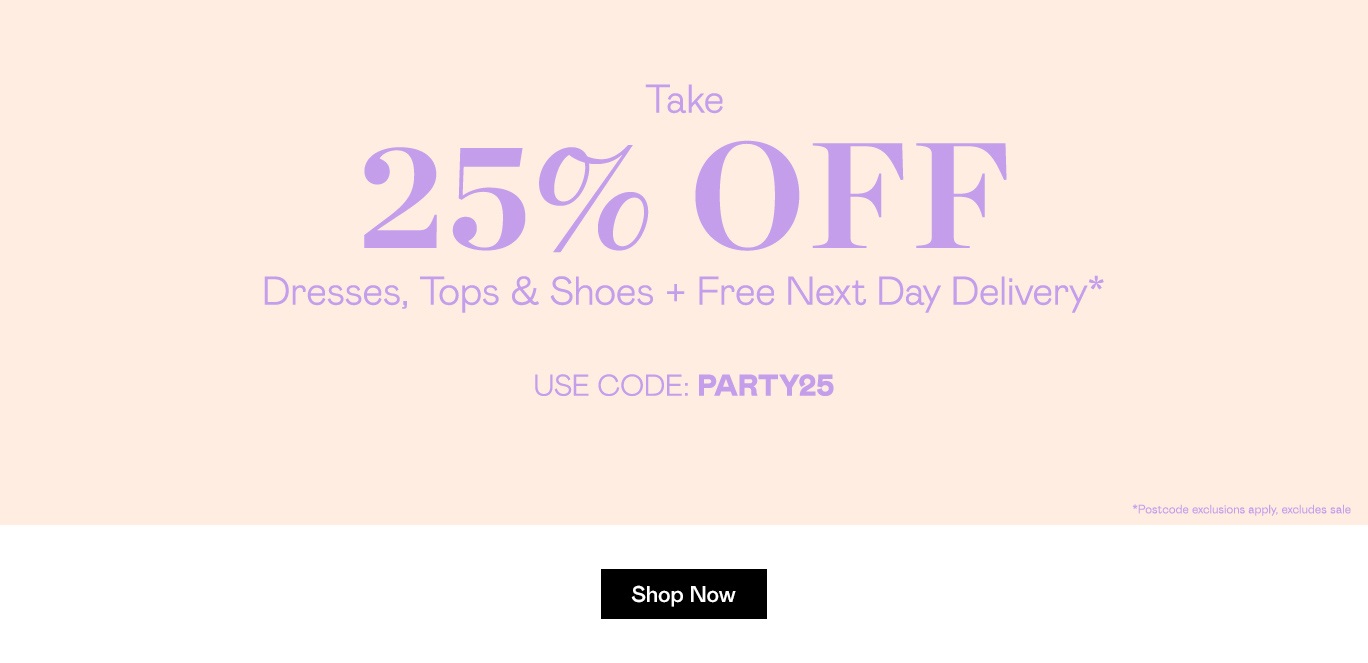 Take
25% OFF
Dresses, Tops & Shoes + Free Next Day Delivery*

USE CODE: PARTY25

*Postcode exclusions apply, excludes sale

Shop Now